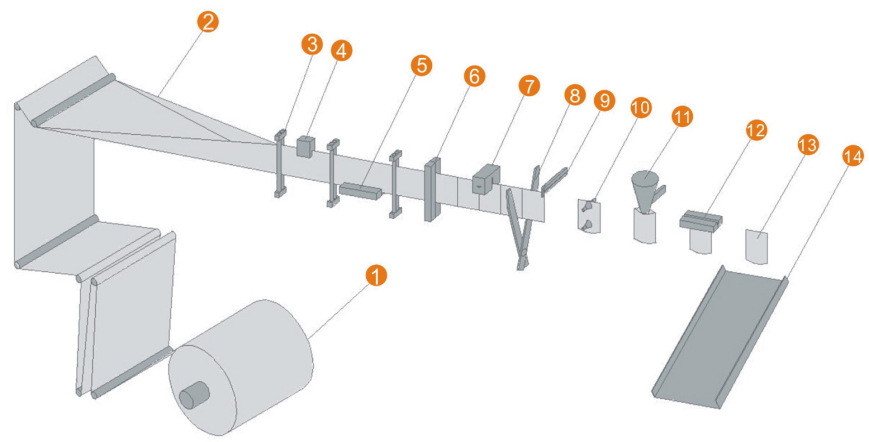 2
3
4
5
6
7
8
9
10
11
12
13
14
1